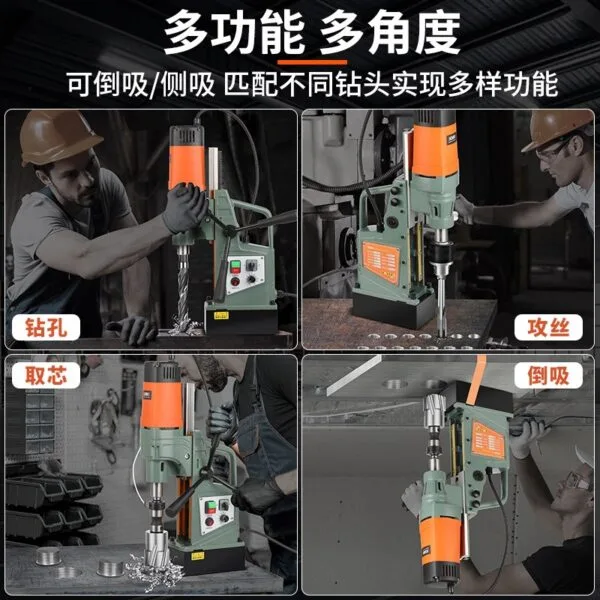 多功能 多角度

可倒吸/侧吸 匹配不同钻头实现多样功能

钻孔

攻丝

取芯

倒吸