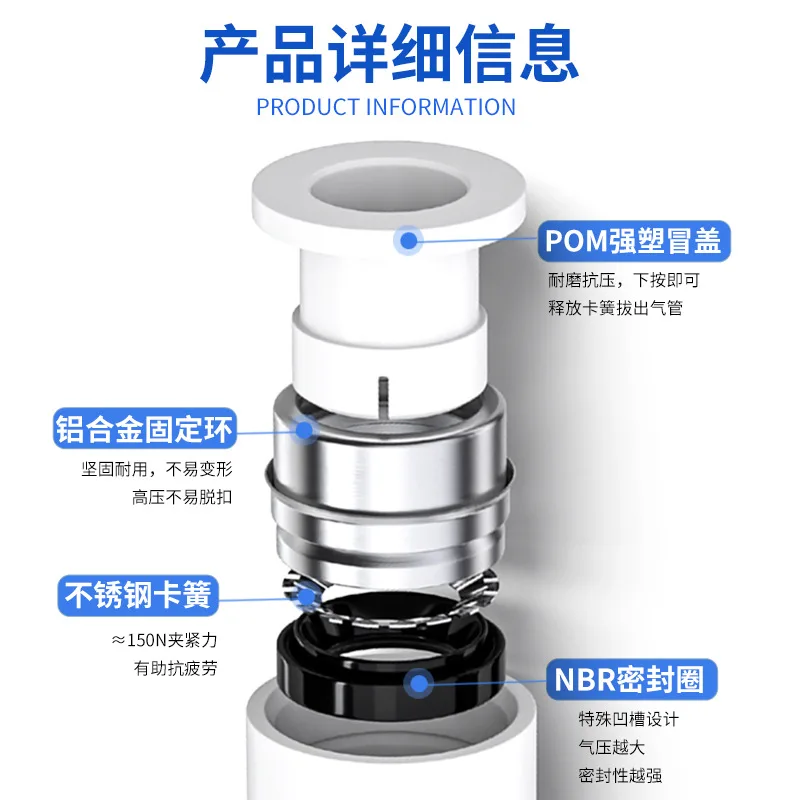 产品详细信息
PRODUCT INFORMATION

POM强塑冒盖
耐磨抗压，下按即可
释放卡簧拔出气管

铝合金固定环
坚固耐用，不易变形
高压不易脱扣

不锈钢卡簧
≈150N夹紧力
有助抗疲劳

NBR密封圈
特殊凹槽设计
气压越大
密封性越强